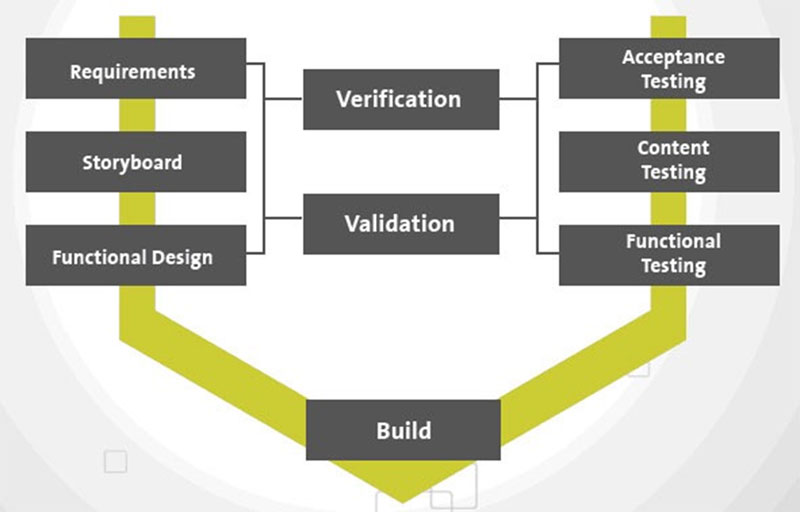 Requirements

Storyboard

Functional Design

Verification

Validation

Acceptance Testing

Content Testing

Functional Testing

Build